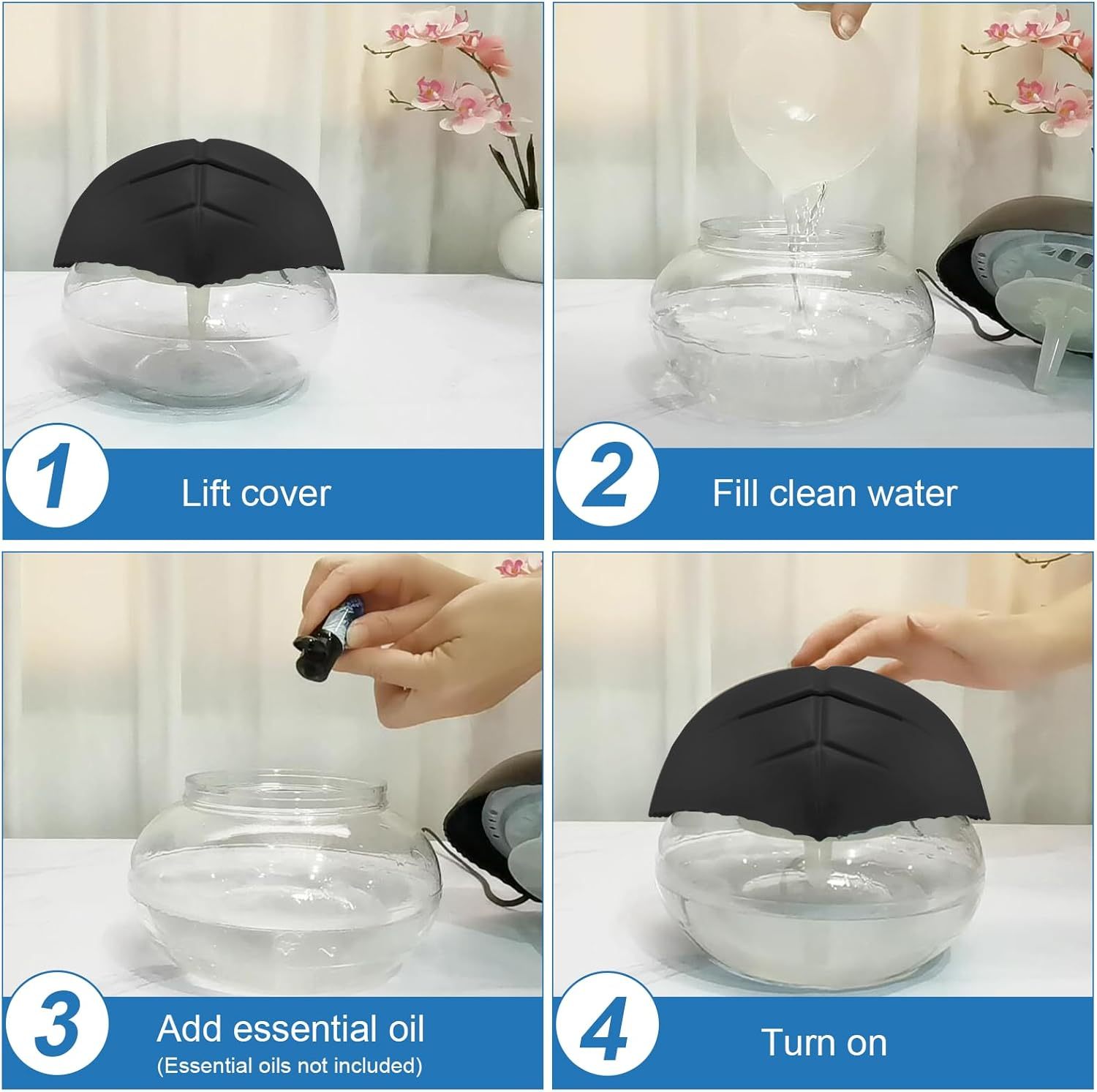 1 Lift cover

2 Fill clean water

3 Add essential oil
(Essential oils not included)

4 Turn on